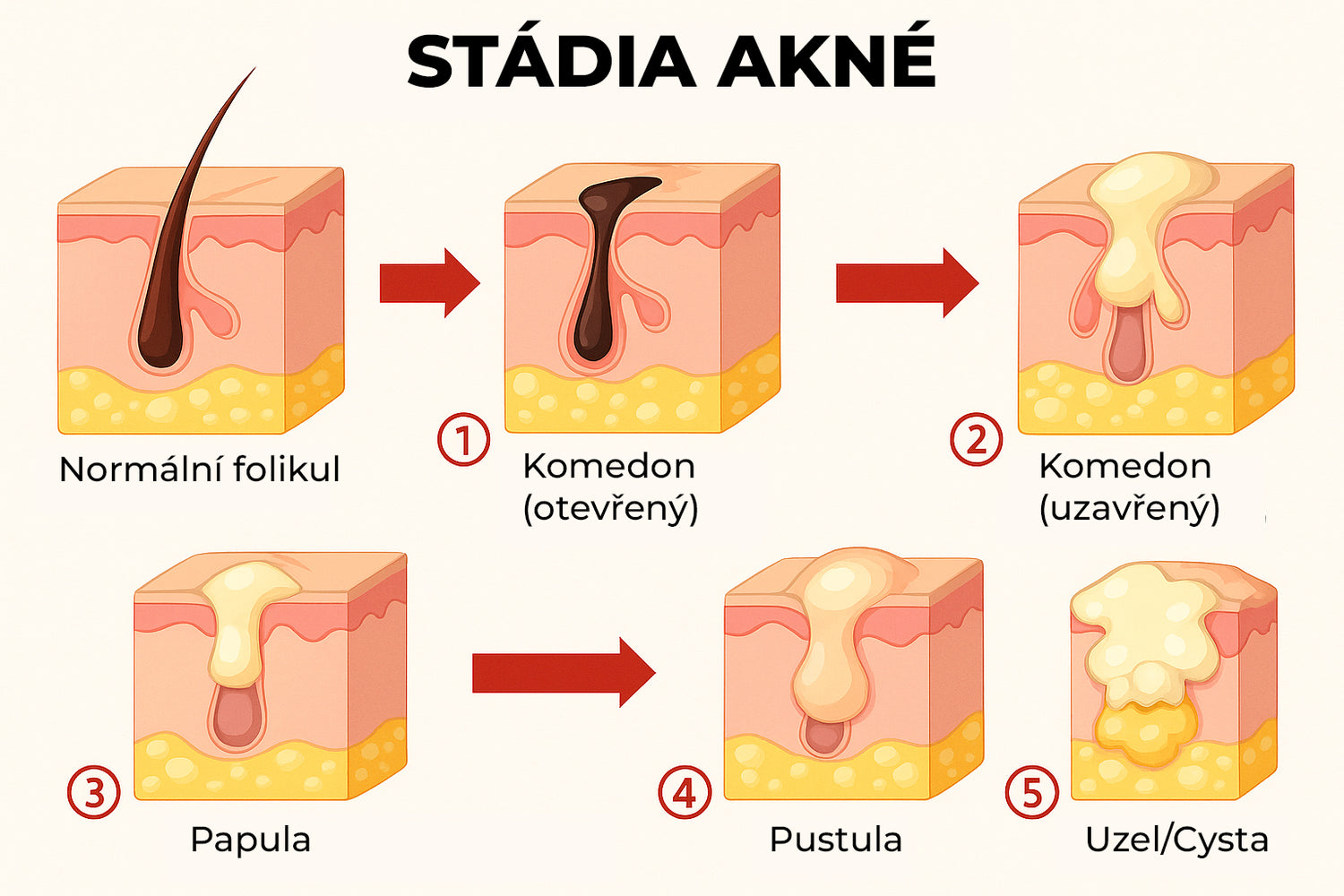 STÁDIA AKNÉ

Normální folikul

1 Komedon (otevřený)

2 Komedon (uzavřený)

3 Papula

4 Pustula

5 Uzel/Cysta