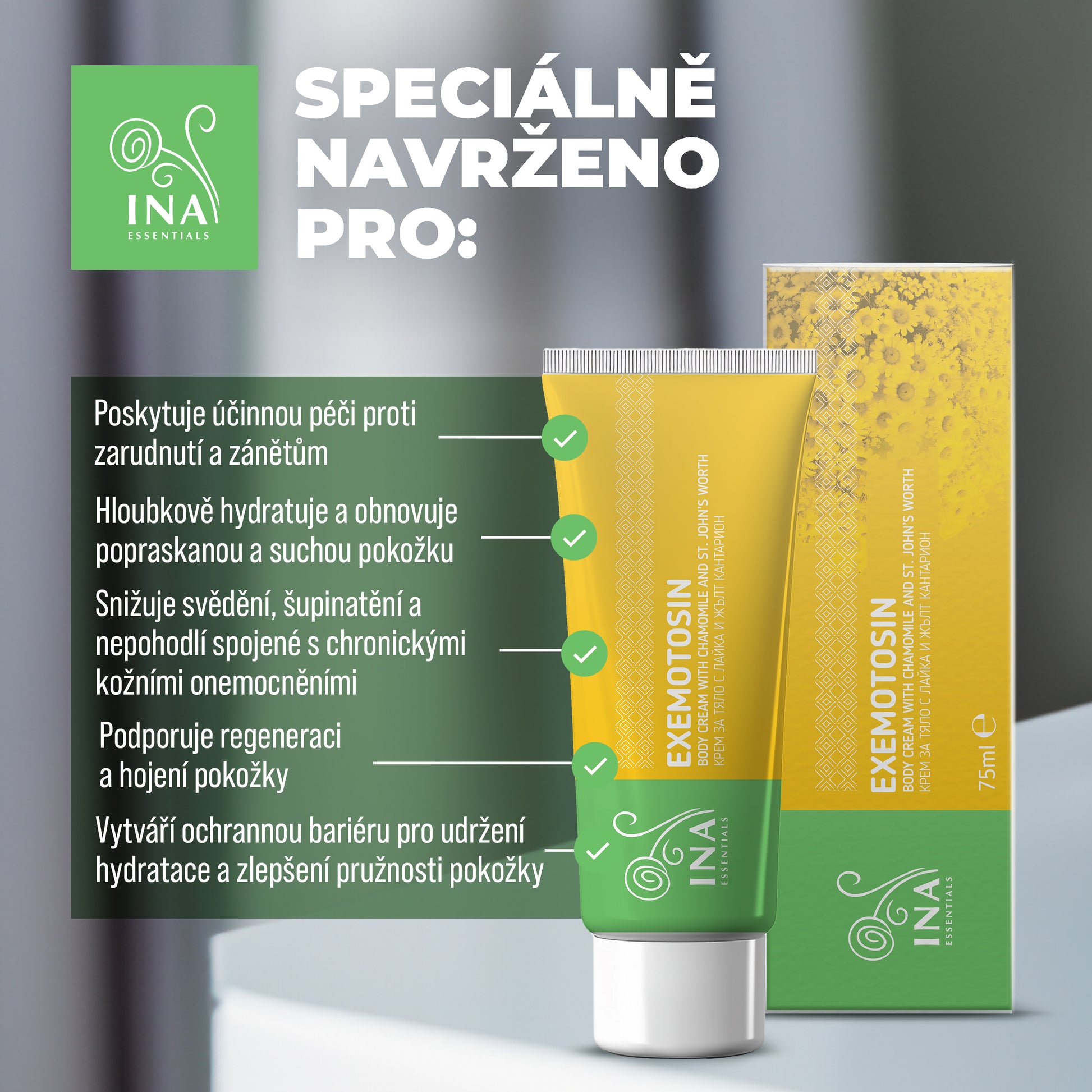 INA
ESSENTIALS

SPECIÁLNĚ NAVRŽENO PRO:

Poskytuje účinnou péči proti zarudnutí a zánětům

Hloubkově hydratuje a obnovuje popraskanou a suchou pokožku

Snižuje svědění, šupinatění a nepohodlí spojené s chronickými kožními onemocněními

Podporuje regeneraci a hojení pokožky

Vytváří ochrannou bariéru pro udržení hydratace a zlepšení pružnosti pokožky

EXEMOTOSIN
BODY CREAM WITH CHAMOMILE AND ST. JOHN'S WORTH
КРЕМ ЗА ТЯЛО С ЛАЙКА И ЖЪЛТ КАНТАРИОН

INA
ESSENTIALS

EXEMOTOSIN
BODY CREAM WITH CHAMOMILE AND ST. JOHN'S WORTH
КРЕМ ЗА ТЯЛО С ЛАЙКА И ЖЪЛТ КАНТАРИОН
75ml ℮

INA
ESSENTIALS