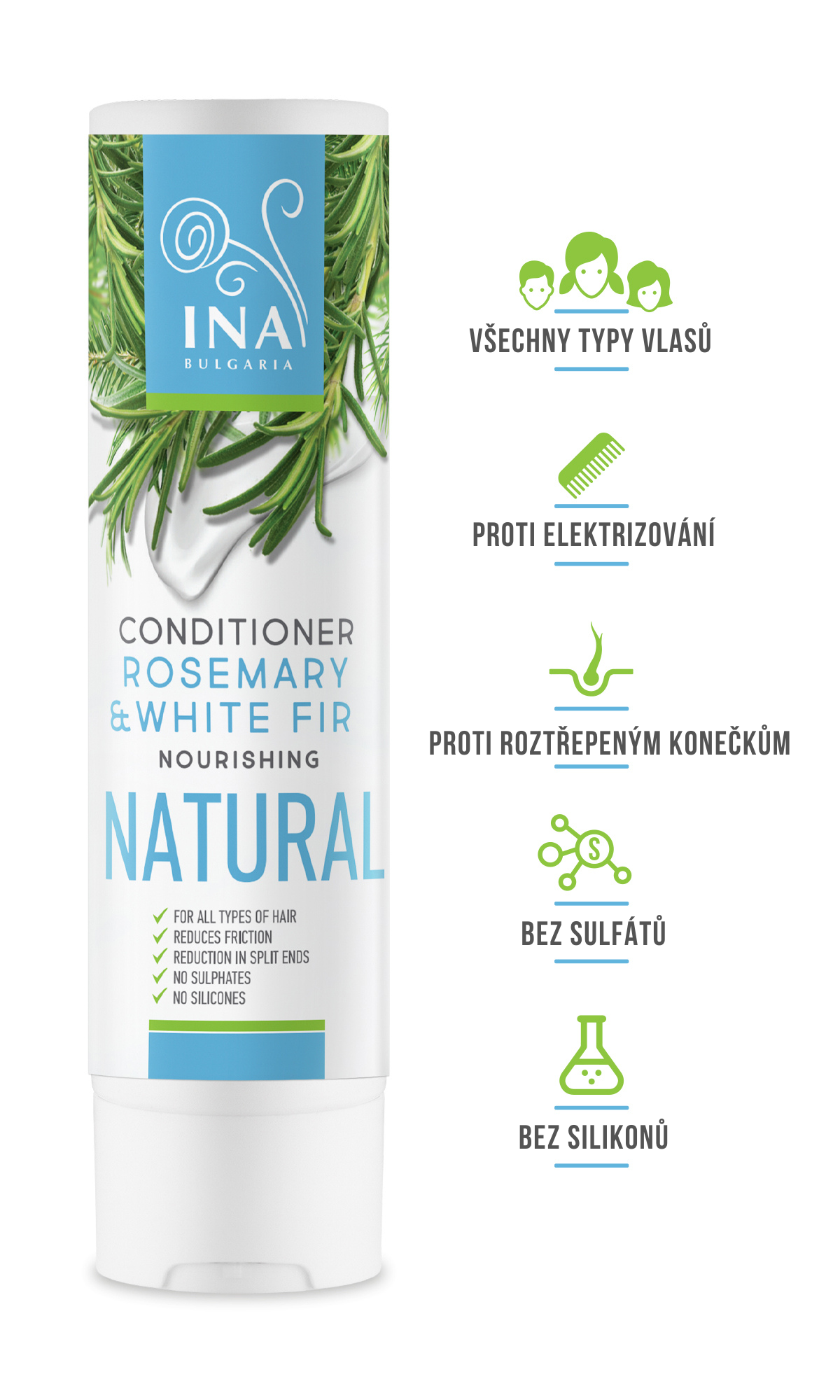 INA
BULGARIA

CONDITIONER
ROSEMARY
& WHITE FIR
NOURISHING
NATURAL

FOR ALL TYPES OF HAIR
REDUCES FRICTION
REDUCTION IN SPLIT ENDS
NO SULPHATES
NO SILICONES

VŠECHNY TYPY VLASŮ

PROTI ELEKTRIZOVÁNÍ

PROTI ROZTŘEPENÝM KONEČKŮM

S

BEZ SULFÁTŮ

BEZ SILIKONŮ