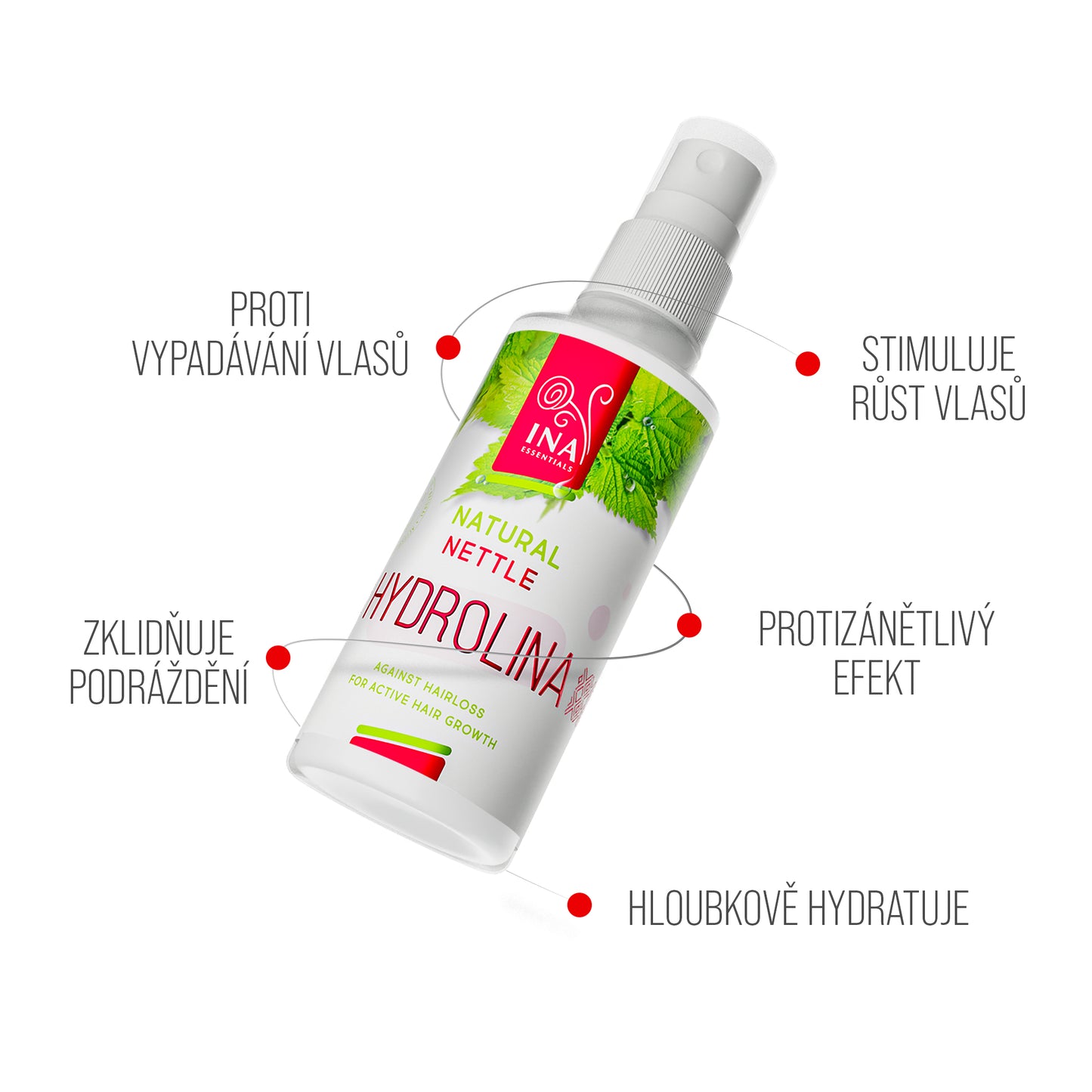 PROTI VYPADÁVÁNÍ VLASŮ

STIMULUJE RŮST VLASŮ

INA ESSENTIALS

NATURAL NETTLE

HYDROLINA

AGAINST HAIRLOSS
FOR ACTIVE HAIR GROWTH

ZKLIDŇUJE PODRÁŽDĚNÍ

PROTIZÁNĚTLIVÝ EFEKT

HLOUBKOVĚ HYDRATUJE